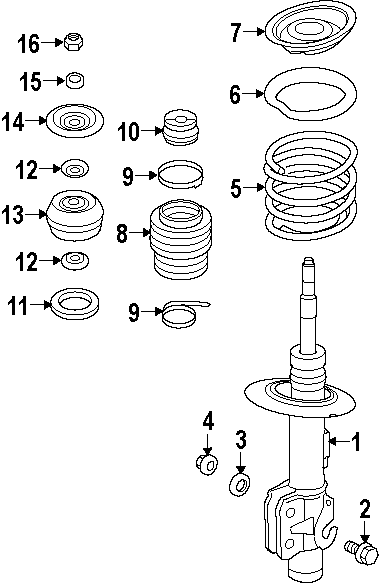 16
15
14
12
13
12
11
10
9
8
9
7
6
5
4
3
1
2